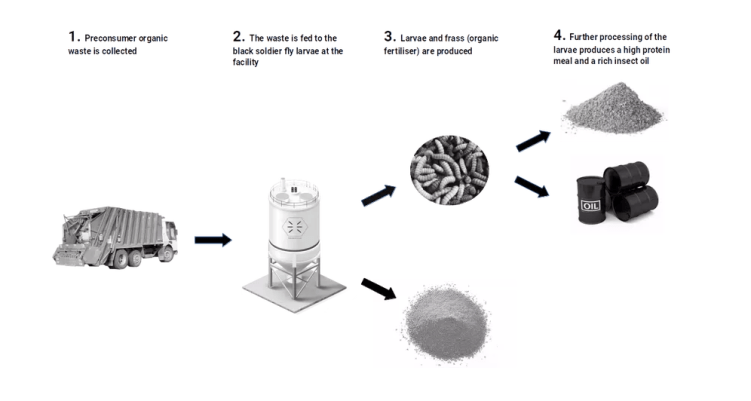 1. Preconsumer organic waste is collected

2. The waste is fed to the black soldier fly larvae at the facility

3. Larvae and frass (organic fertiliser) are produced

4. Further processing of the larvae produces a high protein meal and a rich insect oil

OIL